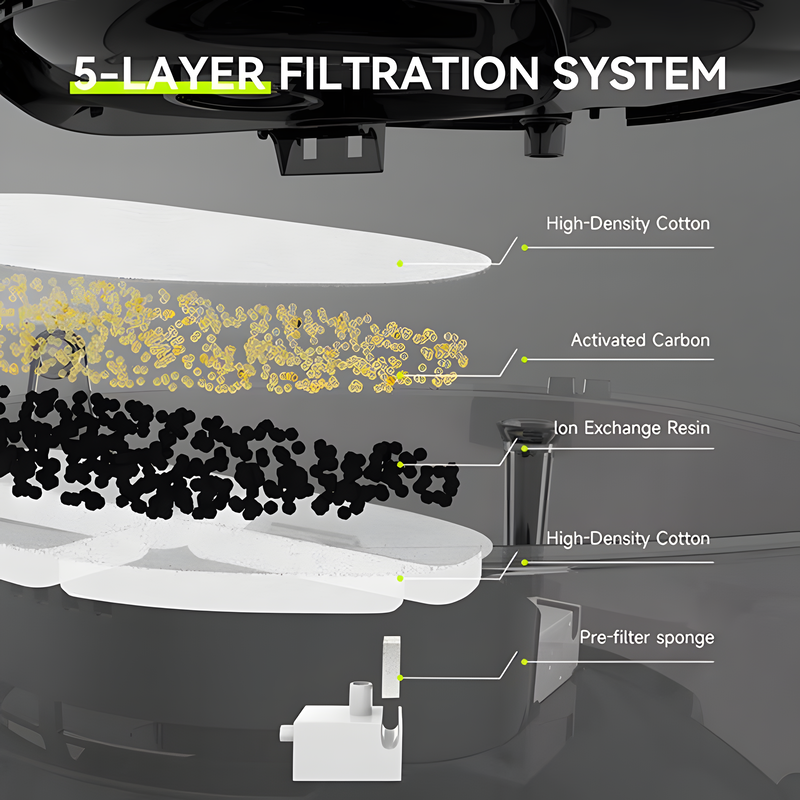 5-LAYER FILTRATION SYSTEM

High-Density Cotton

Activated Carbon

Ion Exchange Resin

High-Density Cotton

Pre-filter sponge